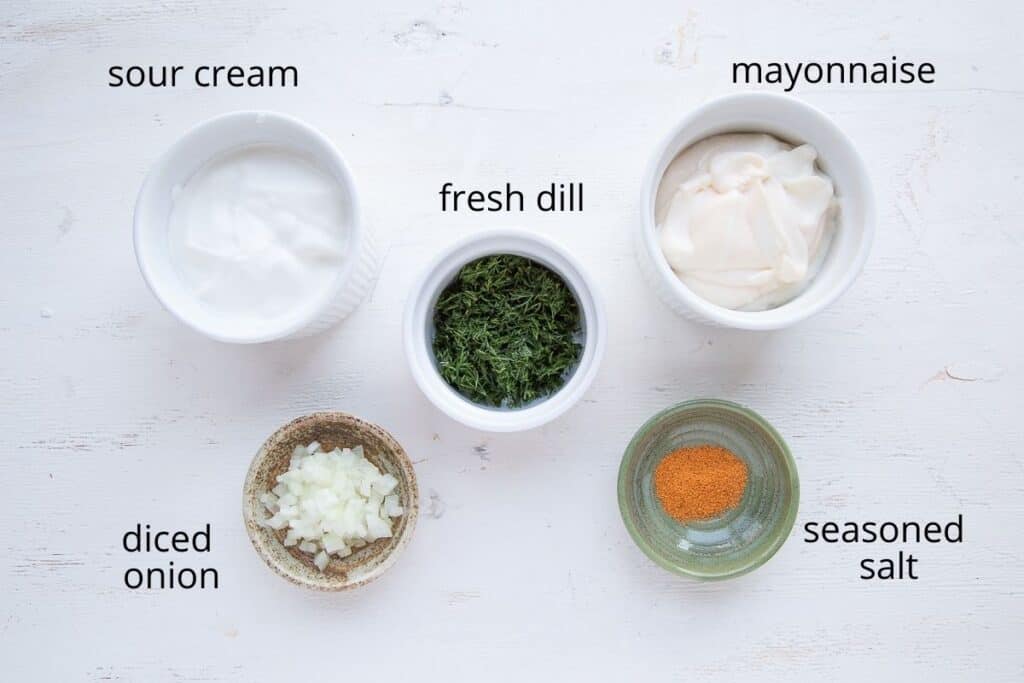 sour cream

mayonnaise

fresh dill

diced onion

seasoned salt