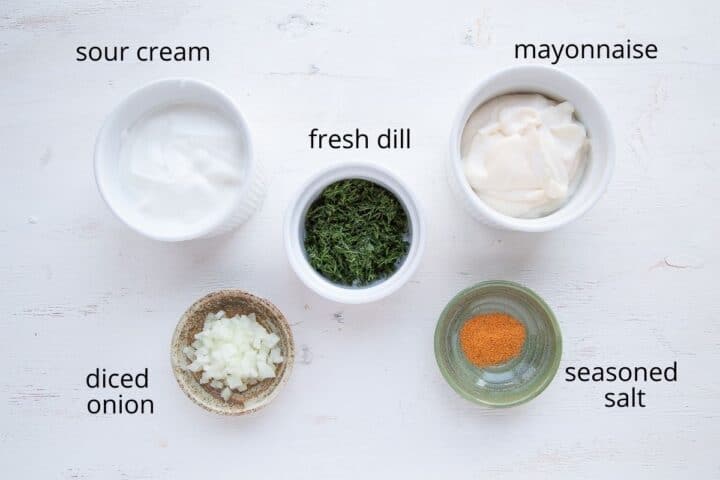 sour cream

mayonnaise

fresh dill

diced onion

seasoned salt